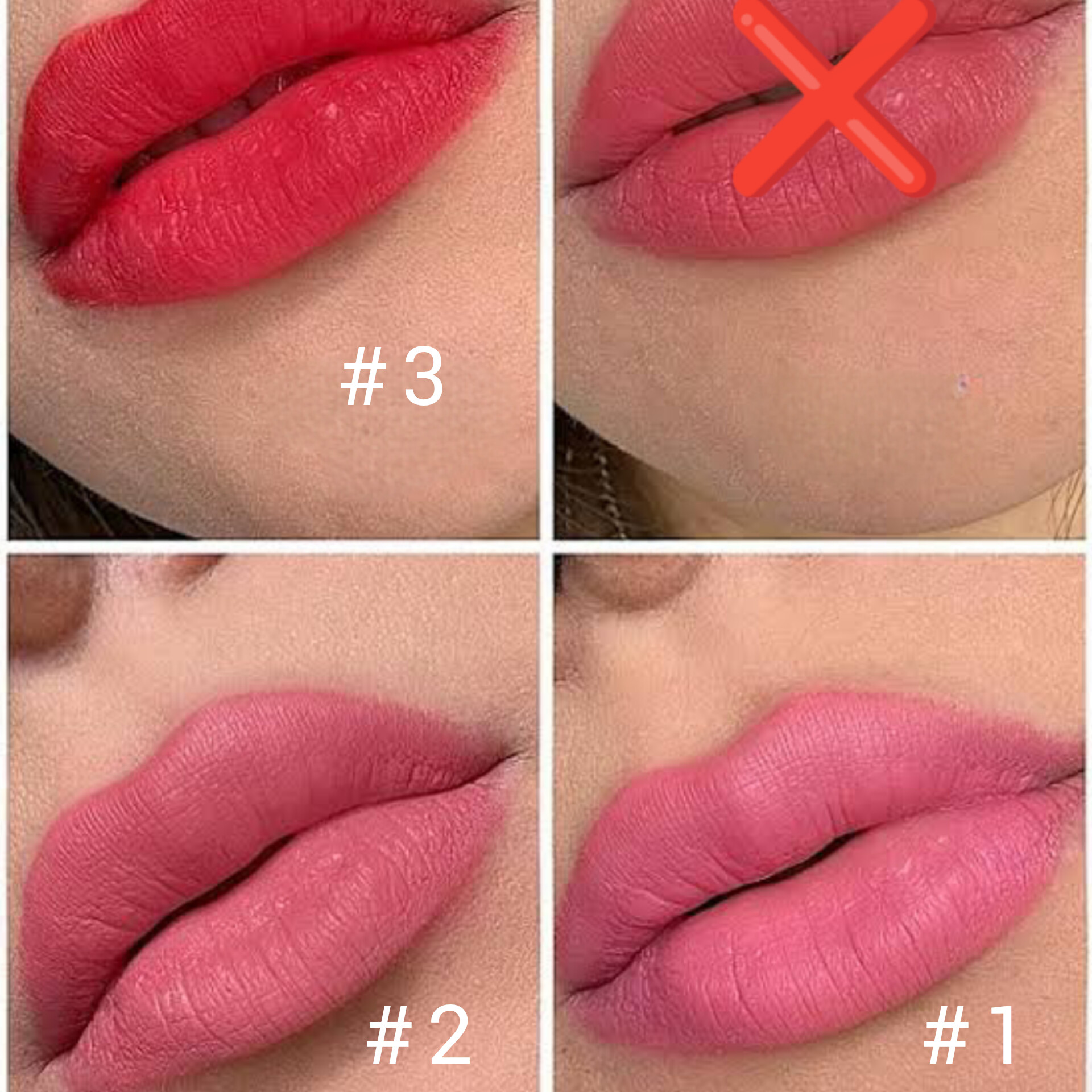 #3

#2

#1